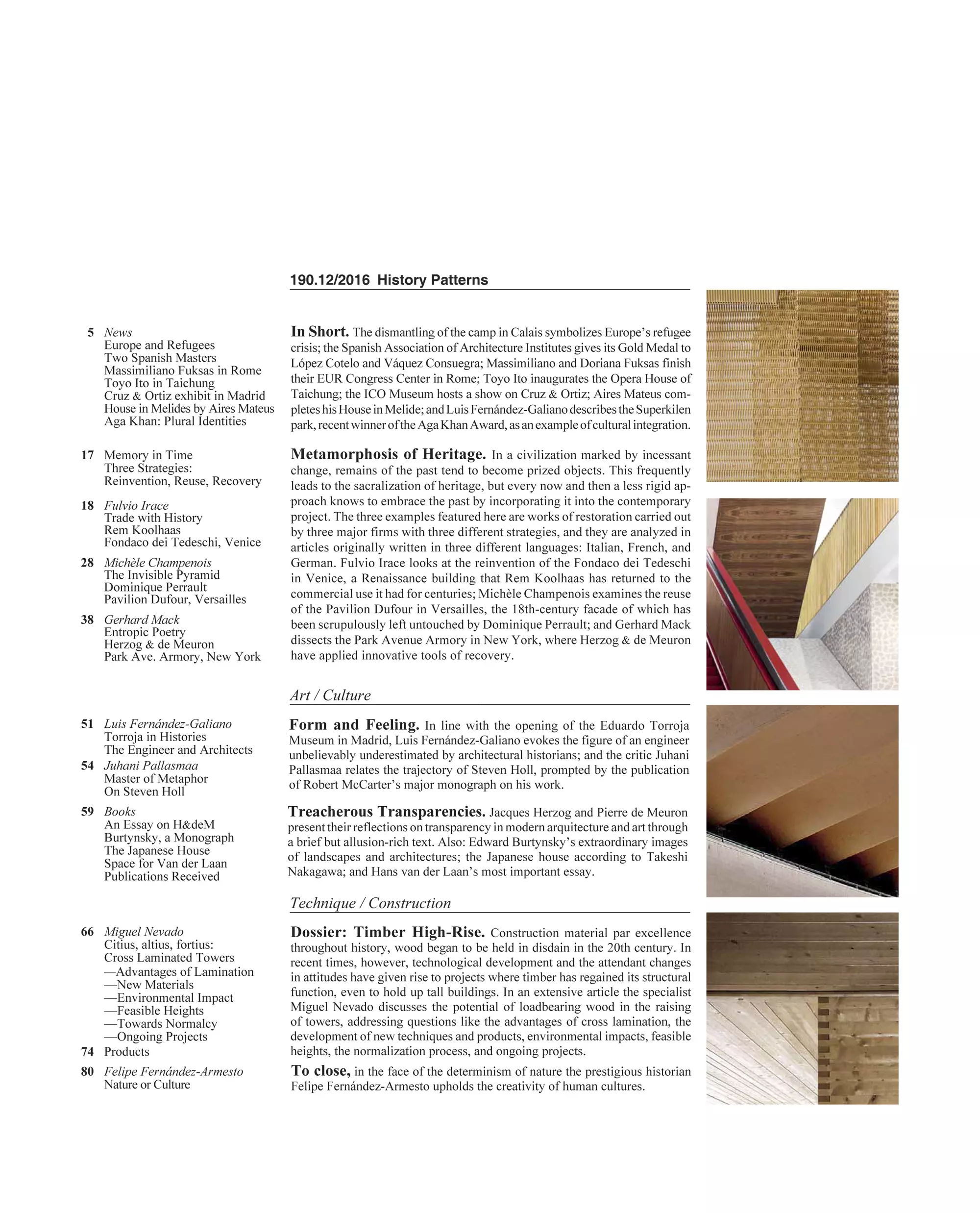 190.12/2016 History Patterns

5 News
Europe and Refugees
Two Spanish Masters
Massimiliano Fuksas in Rome
Toyo Ito in Taichung
Cruz & Ortiz exhibit in Madrid
House in Melides by Aires Mateus
Aga Khan: Plural Identities

17 Memory in Time
Three Strategies:
Reinvention, Reuse, Recovery

18 Fulvio Irace
Trade with History
Rem Koolhaas
Fondaco dei Tedeschi, Venice

28 Michèle Champenois
The Invisible Pyramid
Dominique Perrault
Pavilion Dufour, Versailles

38 Gerhard Mack
Entropic Poetry
Herzog & de Meuron
Park Ave. Armory, New York

51 Luis Fernández-Galiano
Torroja in Histories
The Engineer and Architects

54 Juhani Pallasmaa
Master of Metaphor
On Steven Holl

59 Books
An Essay on H&deM
Burtynsky, a Monograph
The Japanese House
Space for Van der Laan
Publications Received

66 Miguel Nevado
Citius, altius, fortius:
Cross Laminated Towers
—Advantages of Lamination
—New Materials
—Environmental Impact
—Feasible Heights
—Towards Normalcy
—Ongoing Projects

74 Products

80 Felipe Fernández-Armesto
Nature or Culture

In Short. The dismantling of the camp in Calais symbolizes Europe's refugee crisis; the Spanish Association of Architecture Institutes gives its Gold Medal to López Cotelo and Váquez Consuegra; Massimiliano and Doriana Fuksas finish their EUR Congress Center in Rome; Toyo Ito inaugurates the Opera House of Taichung; the ICO Museum hosts a show on Cruz & Ortiz; Aires Mateus completes his House in Melide; and Luis Fernández-Galiano describes the Superkilen park, recent winner of the Aga Khan Award, as an example of cultural integration.

Metamorphosis of Heritage. In a civilization marked by incessant change, remains of the past tend to become prized objects. This frequently leads to the sacralization of heritage, but every now and then a less rigid approach knows to embrace the past by incorporating it into the contemporary project. The three examples featured here are works of restoration carried out by three major firms with three different strategies, and they are analyzed in articles originally written in three different languages: Italian, French, and German. Fulvio Irace looks at the reinvention of the Fondaco dei Tedeschi in Venice, a Renaissance building that Rem Koolhaas has returned to the commercial use it had for centuries; Michèle Champenois examines the reuse of the Pavilion Dufour in Versailles, the 18th-century facade of which has been scrupulously left untouched by Dominique Perrault; and Gerhard Mack dissects the Park Avenue Armory in New York, where Herzog & de Meuron have applied innovative tools of recovery.

Art / Culture

Form and Feeling. In line with the opening of the Eduardo Torroja Museum in Madrid, Luis Fernández-Galiano evokes the figure of an engineer unbelievably underestimated by architectural historians; and the critic Juhani Pallasmaa relates the trajectory of Steven Holl, prompted by the publication of Robert McCarter's major monograph on his work.

Treacherous Transparencies. Jacques Herzog and Pierre de Meuron present their reflections on transparency in modern arquitecture and art through a brief but allusion-rich text. Also: Edward Burtynsky's extraordinary images of landscapes and architectures; the Japanese house according to Takeshi Nakagawa; and Hans van der Laan's most important essay.

Technique / Construction

Dossier: Timber High-Rise. Construction material par excellence throughout history, wood began to be held in disdain in the 20th century. In recent times, however, technological development and the attendant changes in attitudes have given rise to projects where timber has regained its structural function, even to hold up tall buildings. In an extensive article the specialist Miguel Nevado discusses the potential of loadbearing wood in the raising of towers, addressing questions like the advantages of cross lamination, the development of new techniques and products, environmental impacts, feasible heights, the normalization process, and ongoing projects.

To close, in the face of the determinism of nature the prestigious historian Felipe Fernández-Armesto upholds the creativity of human cultures.