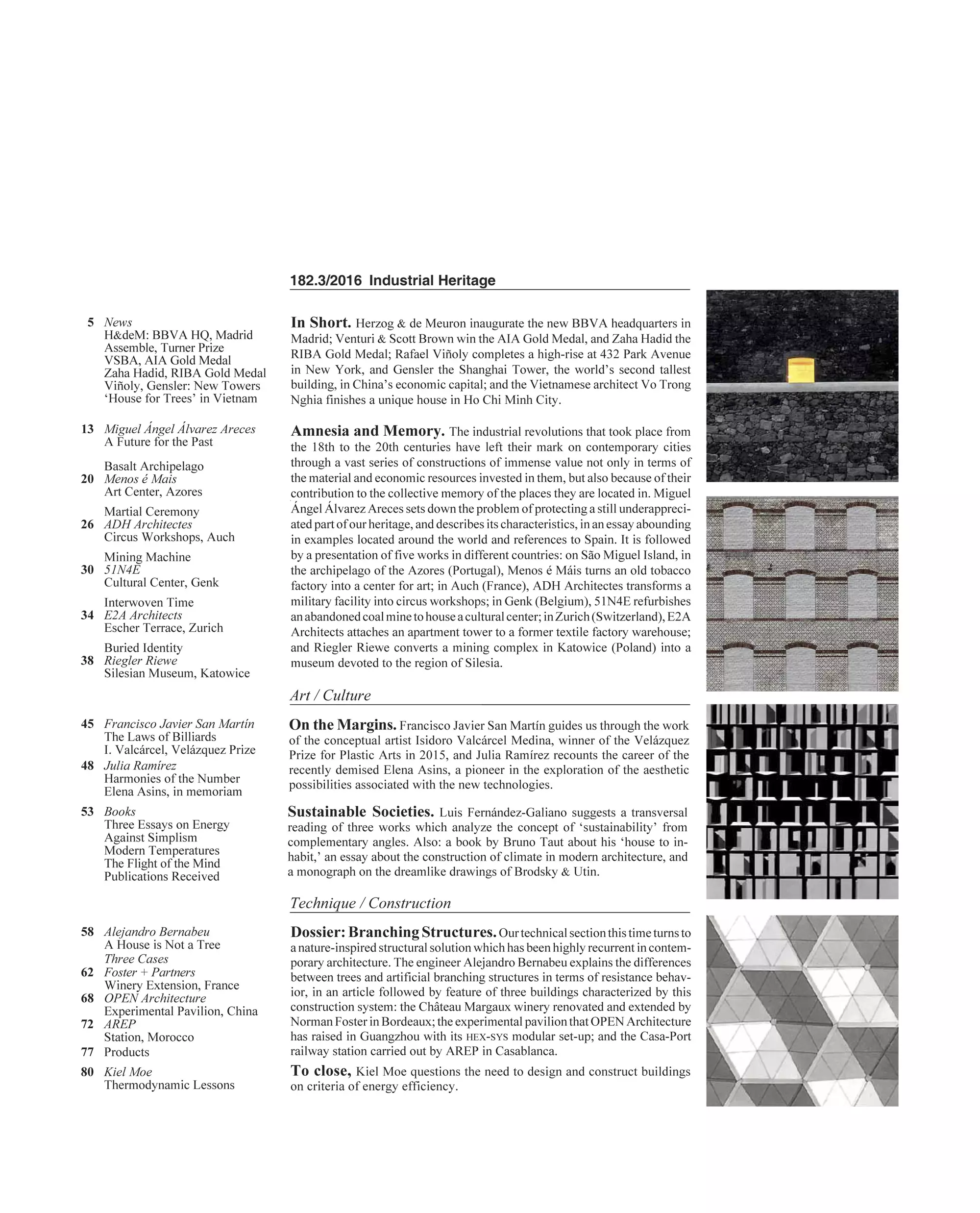 182.3/2016 Industrial Heritage

5 News
H&deM: BBVA HQ, Madrid
Assemble, Turner Prize
VSBA, AIA Gold Medal
Zaha Hadid, RIBA Gold Medal
Viñoly, Gensler: New Towers
'House for Trees' in Vietnam

13 Miguel Ángel Álvarez Areces
A Future for the Past

Basalt Archipelago
20 Menos é Mais
Art Center, Azores

Martial Ceremony
26 ADH Architectes
Circus Workshops, Auch

Mining Machine
30 51N4E
Cultural Center, Genk

Interwoven Time
34 E2A Architects
Escher Terrace, Zurich

Buried Identity
38 Riegler Riewe
Silesian Museum, Katowice

45 Francisco Javier San Martín
The Laws of Billiards
I. Valcárcel, Velázquez Prize
48 Julia Ramírez
Harmonies of the Number
Elena Asins, in memoriam

53 Books
Three Essays on Energy
Against Simplism
Modern Temperatures
The Flight of the Mind
Publications Received

58 Alejandro Bernabeu
A House is Not a Tree
Three Cases
62 Foster + Partners
Winery Extension, France
68 OPEN Architecture
Experimental Pavilion, China
72 AREP
Station, Morocco
77 Products

80 Kiel Moe
Thermodynamic Lessons

In Short. Herzog & de Meuron inaugurate the new BBVA headquarters in Madrid; Venturi & Scott Brown win the AIA Gold Medal, and Zaha Hadid the RIBA Gold Medal; Rafael Viñoly completes a high-rise at 432 Park Avenue in New York, and Gensler the Shanghai Tower, the world's second tallest building, in China's economic capital; and the Vietnamese architect Vo Trong Nghia finishes a unique house in Ho Chi Minh City.

Amnesia and Memory. The industrial revolutions that took place from the 18th to the 20th centuries have left their mark on contemporary cities through a vast series of constructions of immense value not only in terms of the material and economic resources invested in them, but also because of their contribution to the collective memory of the places they are located in. Miguel Ángel Álvarez Areces sets down the problem of protecting a still underappreciated part of our heritage, and describes its characteristics, in an essay abounding in examples located around the world and references to Spain. It is followed by a presentation of five works in different countries: on São Miguel Island, in the archipelago of the Azores (Portugal), Menos é Máis turns an old tobacco factory into a center for art; in Auch (France), ADH Architectes transforms a military facility into circus workshops; in Genk (Belgium), 51N4E refurbishes an abandoned coal mine to house a cultural center; in Zurich (Switzerland), E2A Architects attaches an apartment tower to a former textile factory warehouse; and Riegler Riewe converts a mining complex in Katowice (Poland) into a museum devoted to the region of Silesia.

Art / Culture

On the Margins. Francisco Javier San Martín guides us through the work of the conceptual artist Isidoro Valcárcel Medina, winner of the Velázquez Prize for Plastic Arts in 2015, and Julia Ramírez recounts the career of the recently demised Elena Asins, a pioneer in the exploration of the aesthetic possibilities associated with the new technologies.

Sustainable Societies. Luis Fernández-Galiano suggests a transversal reading of three works which analyze the concept of 'sustainability' from complementary angles. Also: a book by Bruno Taut about his 'house to inhabit,' an essay about the construction of climate in modern architecture, and a monograph on the dreamlike drawings of Brodsky & Utin.

Technique / Construction

Dossier: Branching Structures. Our technical section this time turns to a nature-inspired structural solution which has been highly recurrent in contemporary architecture. The engineer Alejandro Bernabeu explains the differences between trees and artificial branching structures in terms of resistance behavior, in an article followed by feature of three buildings characterized by this construction system: the Château Margaux winery renovated and extended by Norman Foster in Bordeaux; the experimental pavilion that OPEN Architecture has raised in Guangzhou with its HEX-SYS modular set-up; and the Casa-Port railway station carried out by AREP in Casablanca.

To close, Kiel Moe questions the need to design and construct buildings on criteria of energy efficiency.