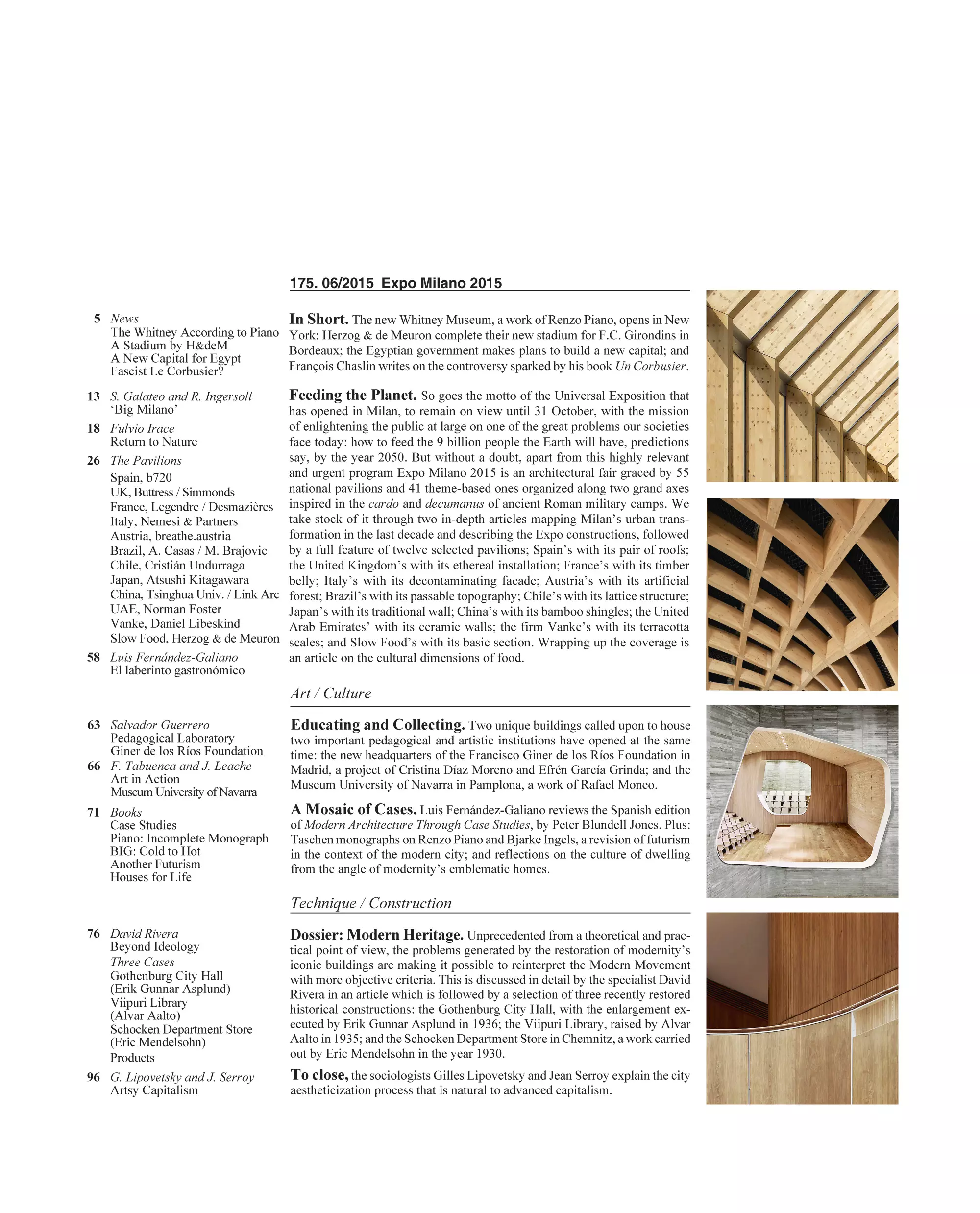 175. 06/2015 Expo Milano 2015

5 News
The Whitney According to Piano
A Stadium by H&deM
A New Capital for Egypt
Fascist Le Corbusier?

13 S. Galateo and R. Ingersoll
'Big Milano'

18 Fulvio Irace
Return to Nature

26 The Pavilions
Spain, b720
UK, Buttress / Simmonds
France, Legendre / Desmazières
Italy, Nemesi & Partners
Austria, breathe.austria
Brazil, A. Casas / M. Brajovic
Chile, Cristián Undurraga
Japan, Atsushi Kitagawara
China, Tsinghua Univ. / Link Arc
UAE, Norman Foster
Vanke, Daniel Libeskind
Slow Food, Herzog & de Meuron

58 Luis Fernández-Galiano
El laberinto gastronómico

63 Salvador Guerrero
Pedagogical Laboratory
Giner de los Ríos Foundation

66 F. Tabuenca and J. Leache
Art in Action
Museum University of Navarra

71 Books
Case Studies
Piano: Incomplete Monograph
BIG: Cold to Hot
Another Futurism
Houses for Life

76 David Rivera
Beyond Ideology
Three Cases
Gothenburg City Hall
(Erik Gunnar Asplund)
Viipuri Library
(Alvar Aalto)
Schocken Department Store
(Eric Mendelsohn)
Products

96 G. Lipovetsky and J. Serroy
Artsy Capitalism

In Short. The new Whitney Museum, a work of Renzo Piano, opens in New York; Herzog & de Meuron complete their new stadium for F.C. Girondins in Bordeaux; the Egyptian government makes plans to build a new capital; and François Chaslin writes on the controversy sparked by his book Un Corbusier.

Feeding the Planet. So goes the motto of the Universal Exposition that has opened in Milan, to remain on view until 31 October, with the mission of enlightening the public at large on one of the great problems our societies face today: how to feed the 9 billion people the Earth will have, predictions say, by the year 2050. But without a doubt, apart from this highly relevant and urgent program Expo Milano 2015 is an architectural fair graced by 55 national pavilions and 41 theme-based ones organized along two grand axes inspired in the cardo and decumanus of ancient Roman military camps. We take stock of it through two in-depth articles mapping Milan's urban transformation in the last decade and describing the Expo constructions, followed by a full feature of twelve selected pavilions; Spain's with its pair of roofs; the United Kingdom's with its ethereal installation; France's with its timber belly; Italy's with its decontaminating facade; Austria's with its artificial forest; Brazil's with its passable topography; Chile's with its lattice structure; Japan's with its traditional wall; China's with its bamboo shingles; the United Arab Emirates' with its ceramic walls; the firm Vanke's with its terracotta scales; and Slow Food's with its basic section. Wrapping up the coverage is an article on the cultural dimensions of food.

Art / Culture

Educating and Collecting. Two unique buildings called upon to house two important pedagogical and artistic institutions have opened at the same time: the new headquarters of the Francisco Giner de los Ríos Foundation in Madrid, a project of Cristina Díaz Moreno and Efrén García Grinda; and the Museum University of Navarra in Pamplona, a work of Rafael Moneo.

A Mosaic of Cases. Luis Fernández-Galiano reviews the Spanish edition of Modern Architecture Through Case Studies, by Peter Blundell Jones. Plus: Taschen monographs on Renzo Piano and Bjarke Ingels, a revision of futurism in the context of the modern city; and reflections on the culture of dwelling from the angle of modernity's emblematic homes.

Technique / Construction

Dossier: Modern Heritage. Unprecedented from a theoretical and practical point of view, the problems generated by the restoration of modernity's iconic buildings are making it possible to reinterpret the Modern Movement with more objective criteria. This is discussed in detail by the specialist David Rivera in an article which is followed by a selection of three recently restored historical constructions: the Gothenburg City Hall, with the enlargement executed by Erik Gunnar Asplund in 1936; the Viipuri Library, raised by Alvar Aalto in 1935; and the Schocken Department Store in Chemnitz, a work carried out by Eric Mendelsohn in the year 1930.

To close, the sociologists Gilles Lipovetsky and Jean Serroy explain the city aestheticization process that is natural to advanced capitalism.