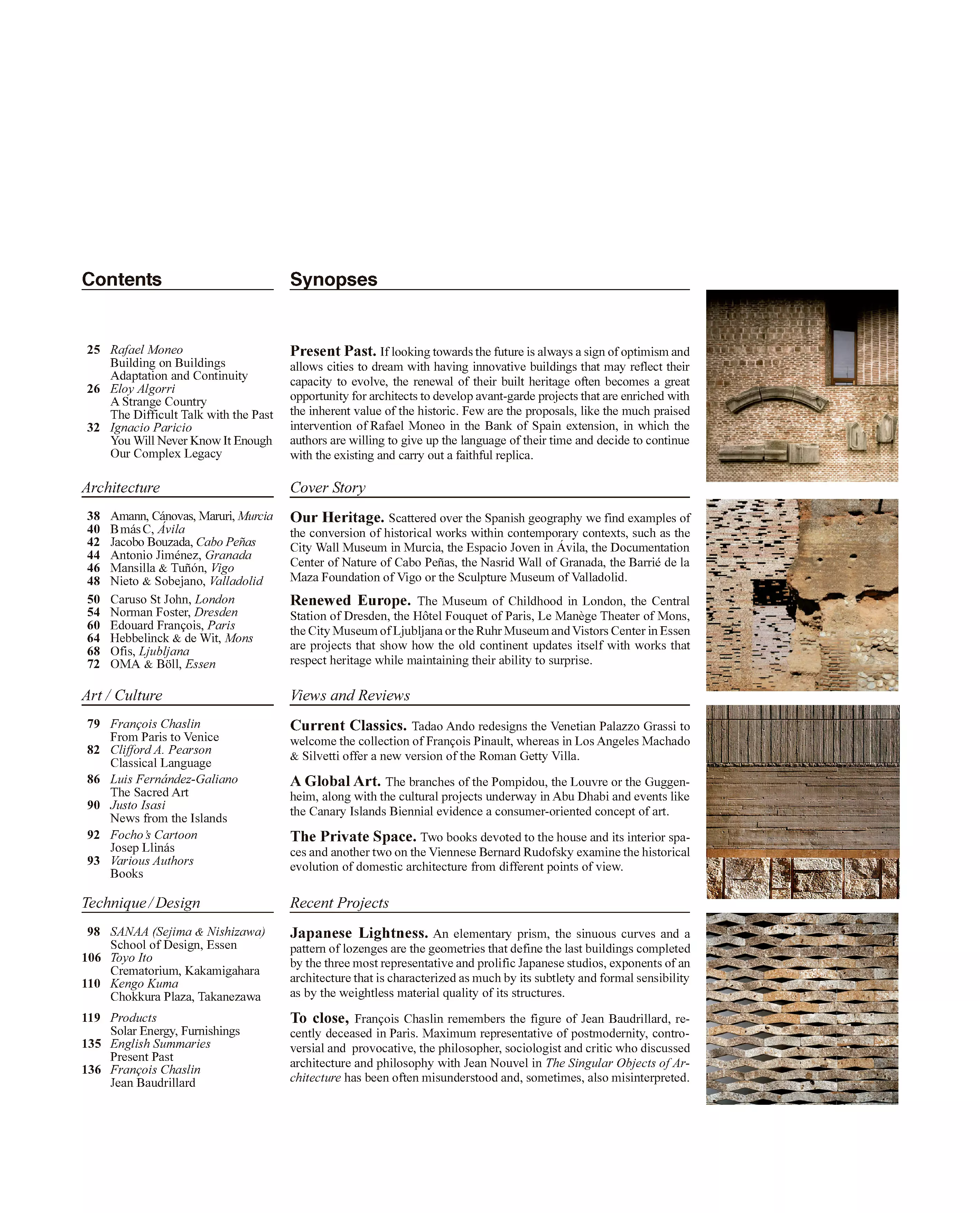 Contents

25 Rafael Moneo
Building on Buildings
Adaptation and Continuity
26 Eloy Algorri
A Strange Country
The Difficult Talk with the Past
32 Ignacio Paricio
You Will Never Know It Enough
Our Complex Legacy

Architecture

38 Amann, Cánovas, Maruri, Murcia
40 B más C, Ávila
42 Jacobo Bouzada, Cabo Peñas
44 Antonio Jiménez, Granada
46 Mansilla & Tuñón, Vigo
48 Nieto & Sobejano, Valladolid
50 Caruso St John, London
54 Norman Foster, Dresden
60 Edouard François, Paris
64 Hebbelinck & de Wit, Mons
68 Ofis, Ljubljana
72 OMA & Böll, Essen

Art / Culture

79 François Chaslin
From Paris to Venice
82 Clifford A. Pearson
Classical Language
86 Luis Fernández-Galiano
The Sacred Art
90 Justo Isasi
News from the Islands
92 Focho's Cartoon
Josep Llinás
93 Various Authors
Books

Technique / Design

98 SANAA (Sejima & Nishizawa)
School of Design, Essen
106 Toyo Ito
Crematorium, Kakamigahara
110 Kengo Kuma
Chokkura Plaza, Takanezawa
119 Products
Solar Energy, Furnishings
135 English Summaries
Present Past
136 François Chaslin
Jean Baudrillard

Synopses

Present Past. If looking towards the future is always a sign of optimism and allows cities to dream with having innovative buildings that may reflect their capacity to evolve, the renewal of their built heritage often becomes a great opportunity for architects to develop avant-garde projects that are enriched with the inherent value of the historic. Few are the proposals, like the much praised intervention of Rafael Moneo in the Bank of Spain extension, in which the authors are willing to give up the language of their time and decide to continue with the existing and carry out a faithful replica.

Cover Story

Our Heritage. Scattered over the Spanish geography we find examples of the conversion of historical works within contemporary contexts, such as the City Wall Museum in Murcia, the Espacio Joven in Ávila, the Documentation Center of Nature of Cabo Peñas, the Nasrid Wall of Granada, the Barrié de la Maza Foundation of Vigo or the Sculpture Museum of Valladolid.

Renewed Europe. The Museum of Childhood in London, the Central Station of Dresden, the Hôtel Fouquet of Paris, Le Manège Theater of Mons, the City Museum of Ljubljana or the Ruhr Museum and Vistors Center in Essen are projects that show how the old continent updates itself with works that respect heritage while maintaining their ability to surprise.

Views and Reviews

Current Classics. Tadao Ando redesigns the Venetian Palazzo Grassi to welcome the collection of François Pinault, whereas in Los Angeles Machado & Silvetti offer a new version of the Roman Getty Villa.

A Global Art. The branches of the Pompidou, the Louvre or the Guggenheim, along with the cultural projects underway in Abu Dhabi and events like the Canary Islands Biennial evidence a consumer-oriented concept of art.

The Private Space. Two books devoted to the house and its interior spaces and another two on the Viennese Bernard Rudofsky examine the historical evolution of domestic architecture from different points of view.

Recent Projects

Japanese Lightness. An elementary prism, the sinuous curves and a pattern of lozenges are the geometries that define the last buildings completed by the three most representative and prolific Japanese studios, exponents of an architecture that is characterized as much by its subtlety and formal sensibility as by the weightless material quality of its structures.

To close, François Chaslin remembers the figure of Jean Baudrillard, recently deceased in Paris. Maximum representative of postmodernity, controversial and provocative, the philosopher, sociologist and critic who discussed architecture and philosophy with Jean Nouvel in The Singular Objects of Architecture has been often misunderstood and, sometimes, also misinterpreted.