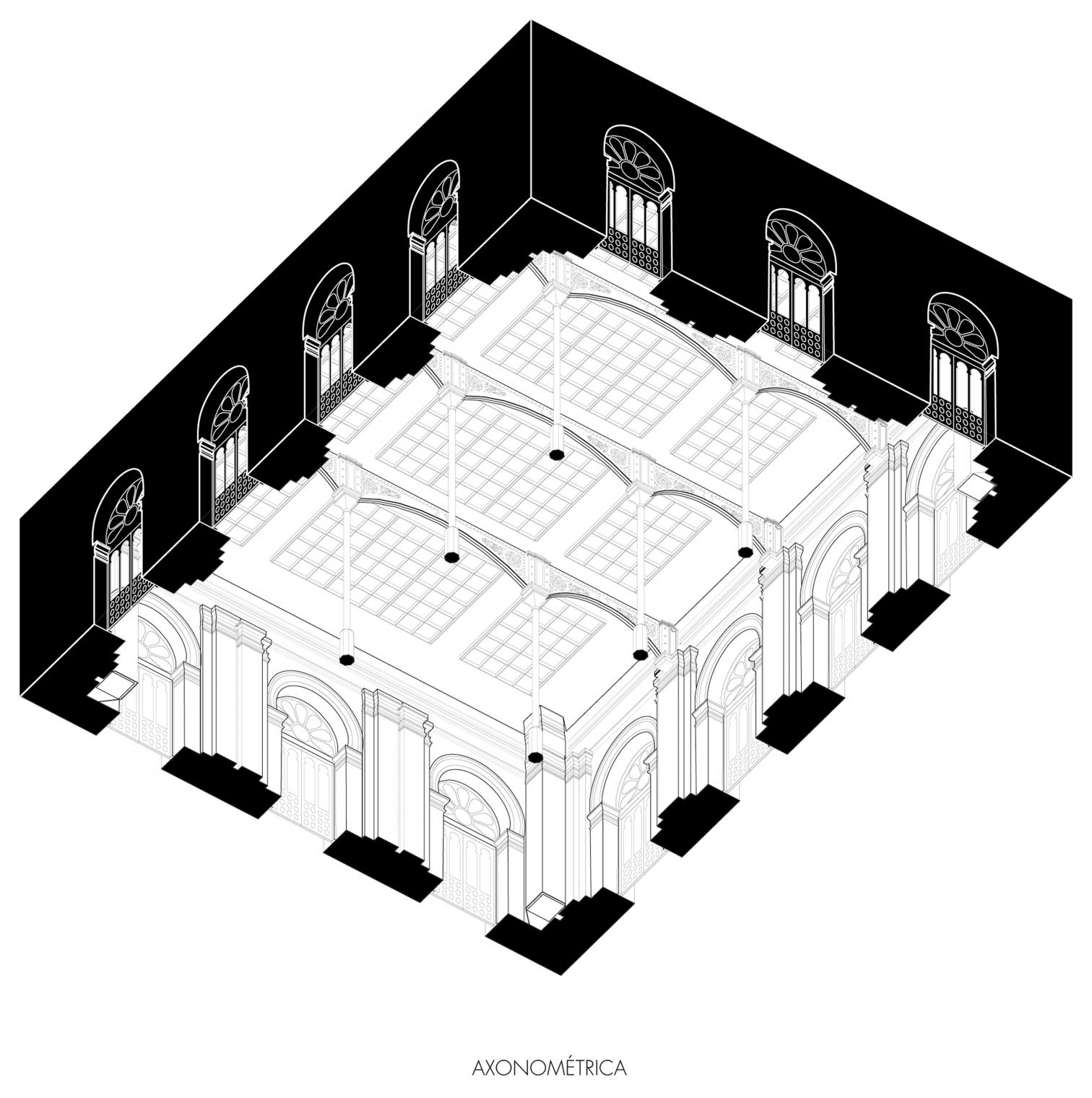 AXONOMÉTRICA