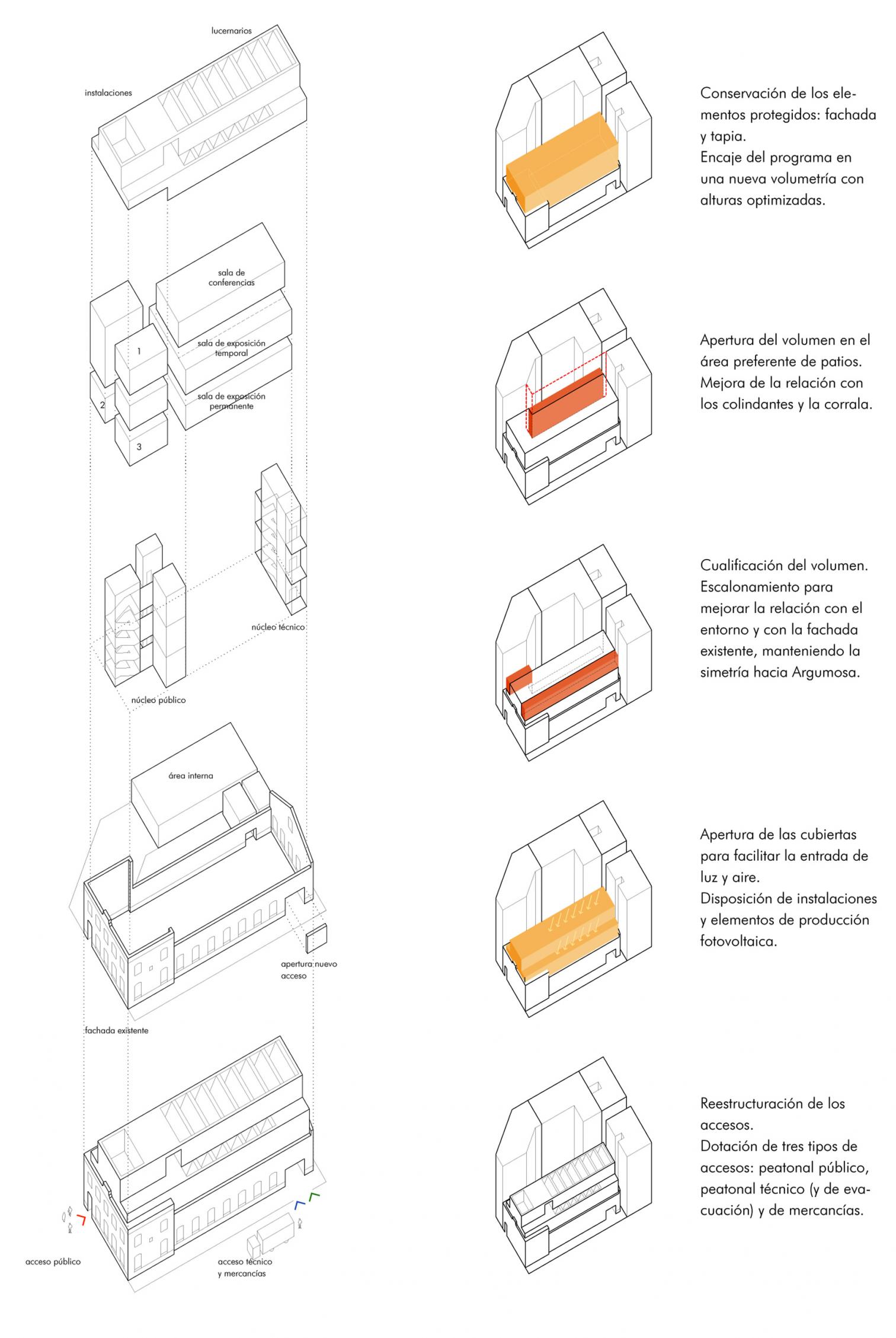 lucernarios

instalaciones

sala de conferencias

sala de exposición temporal

sala de exposición permanente

1

2

3

núcleo técnico

núcleo público

área interna

apertura nuevo acceso

fachada existente

acceso público

acceso técnico y mercancías

Conservación de los elementos protegidos: fachada y tapia.
Encaje del programa en una nueva volumetría con alturas optimizadas.

Apertura del volumen en el área preferente de patios.
Mejora de la relación con los colindantes y la corrala.

Cualificación del volumen.
Escalonamiento para mejorar la relación con el entorno y con la fachada existente, manteniendo la simetría hacia Argumosa.

Apertura de las cubiertas para facilitar la entrada de luz y aire.
Disposición de instalaciones y elementos de producción fotovoltaica.

Reestructuración de los accesos.
Dotación de tres tipos de accesos: peatonal público, peatonal técnico (y de evacuación) y de mercancías.