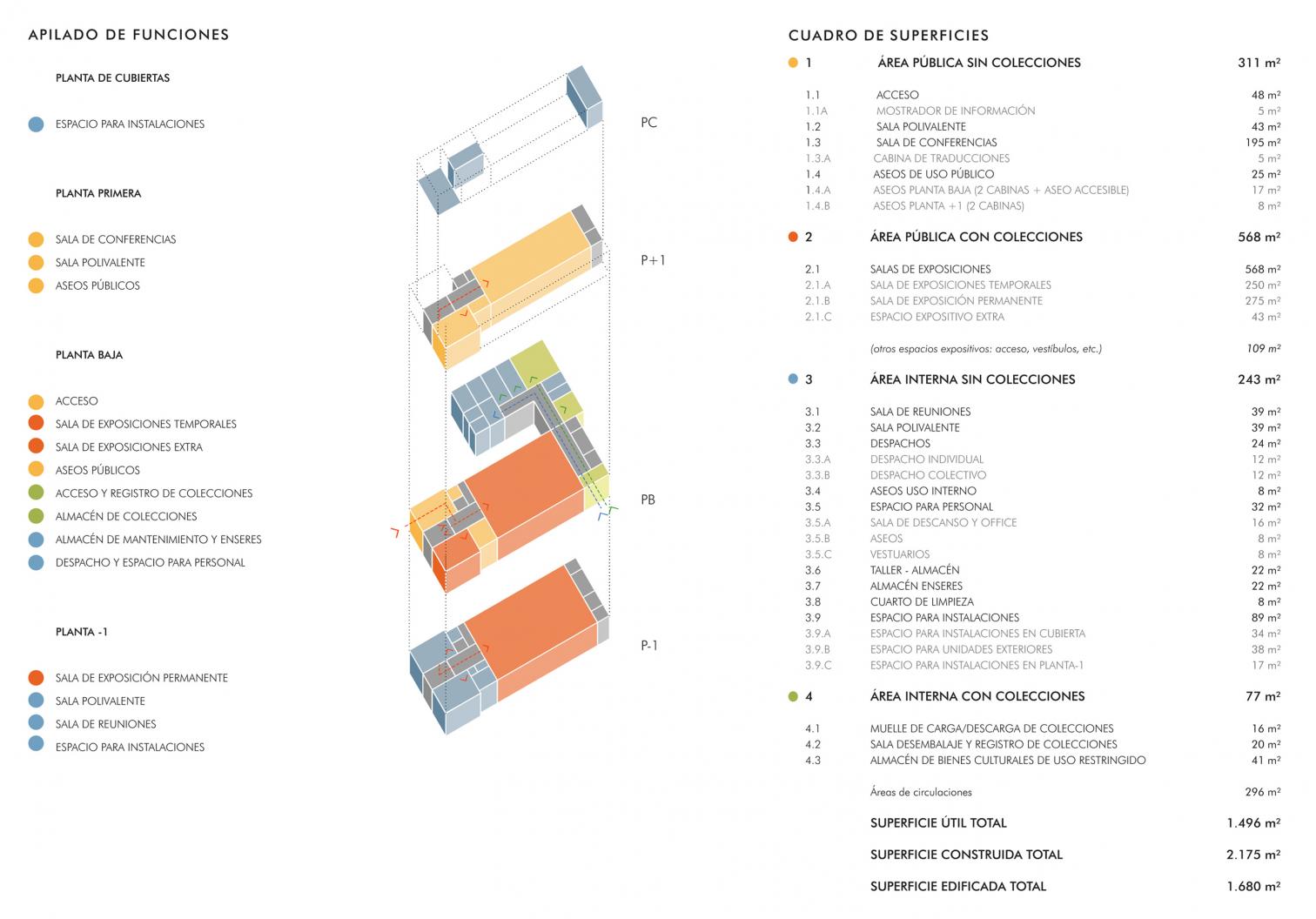 APILADO DE FUNCIONES

PLANTA DE CUBIERTAS

ESPACIO PARA INSTALACIONES

PLANTA PRIMERA

SALA DE CONFERENCIAS
SALA POLIVALENTE
ASEOS PÚBLICOS

PLANTA BAJA

ACCESO
SALA DE EXPOSICIONES TEMPORALES
SALA DE EXPOSICIONES EXTRA
ASEOS PÚBLICOS
ACCESO Y REGISTRO DE COLECCIONES
ALMACÉN DE COLECCIONES
ALMACÉN DE MANTENIMIENTO Y ENSERES
DESPACHO Y ESPACIO PARA PERSONAL

PLANTA -1

SALA DE EXPOSICIÓN PERMANENTE
SALA POLIVALENTE
SALA DE REUNIONES
ESPACIO PARA INSTALACIONES

PC

P+1

PB

P-1

CUADRO DE SUPERFICIES

| | | |
|---|---|---|
| 1 | ÁREA PÚBLICA SIN COLECCIONES | 311 m² |
| 1.1 | ACCESO | 48 m² |
| 1.1A | MOSTRADOR DE INFORMACIÓN | 5 m² |
| 1.2 | SALA POLIVALENTE | 43 m² |
| 1.3 | SALA DE CONFERENCIAS | 195 m² |
| 1.3.A | CABINA DE TRADUCCIONES | 5 m² |
| 1.4 | ASEOS DE USO PÚBLICO | 25 m² |
| 1.4.A | ASEOS PLANTA BAJA (2 CABINAS + ASEO ACCESIBLE) | 17 m² |
| 1.4.B | ASEOS PLANTA +1 (2 CABINAS) | 8 m² |
| 2 | ÁREA PÚBLICA CON COLECCIONES | 568 m² |
| 2.1 | SALAS DE EXPOSICIONES | 568 m² |
| 2.1.A | SALA DE EXPOSICIONES TEMPORALES | 250 m² |
| 2.1.B | SALA DE EXPOSICIÓN PERMANENTE | 275 m² |
| 2.1.C | ESPACIO EXPOSITIVO EXTRA | 43 m² |
| | (otros espacios expositivos: acceso, vestíbulos, etc.) | 109 m² |
| 3 | ÁREA INTERNA SIN COLECCIONES | 243 m² |
| 3.1 | SALA DE REUNIONES | 39 m² |
| 3.2 | SALA POLIVALENTE | 39 m² |
| 3.3 | DESPACHOS | 24 m² |
| 3.3.A | DESPACHO INDIVIDUAL | 12 m² |
| 3.3.B | DESPACHO COLECTIVO | 12 m² |
| 3.4 | ASEOS USO INTERNO | 8 m² |
| 3.5 | ESPACIO PARA PERSONAL | 32 m² |
| 3.5.A | SALA DE DESCANSO Y OFFICE | 16 m² |
| 3.5.B | ASEOS | 8 m² |
| 3.5.C | VESTUARIOS | 8 m² |
| 3.6 | TALLER - ALMACÉN | 22 m² |
| 3.7 | ALMACÉN ENSERES | 22 m² |
| 3.8 | CUARTO DE LIMPIEZA | 8 m² |
| 3.9 | ESPACIO PARA INSTALACIONES | 89 m² |
| 3.9.A | ESPACIO PARA INSTALACIONES EN CUBIERTA | 34 m² |
| 3.9.B | ESPACIO PARA UNIDADES EXTERIORES | 38 m² |
| 3.9.C | ESPACIO PARA INSTALACIONES EN PLANTA-1 | 17 m² |
| 4 | ÁREA INTERNA CON COLECCIONES | 77 m² |
| 4.1 | MUELLE DE CARGA/DESCARGA DE COLECCIONES | 16 m² |
| 4.2 | SALA DESEMBALAJE Y REGISTRO DE COLECCIONES | 20 m² |
| 4.3 | ALMACÉN DE BIENES CULTURALES DE USO RESTRINGIDO | 41 m² |
| | Áreas de circulaciones | 296 m² |
| | SUPERFICIE ÚTIL TOTAL | 1.496 m² |
| | SUPERFICIE CONSTRUIDA TOTAL | 2.175 m² |
| | SUPERFICIE EDIFICADA TOTAL | 1.680 m² |