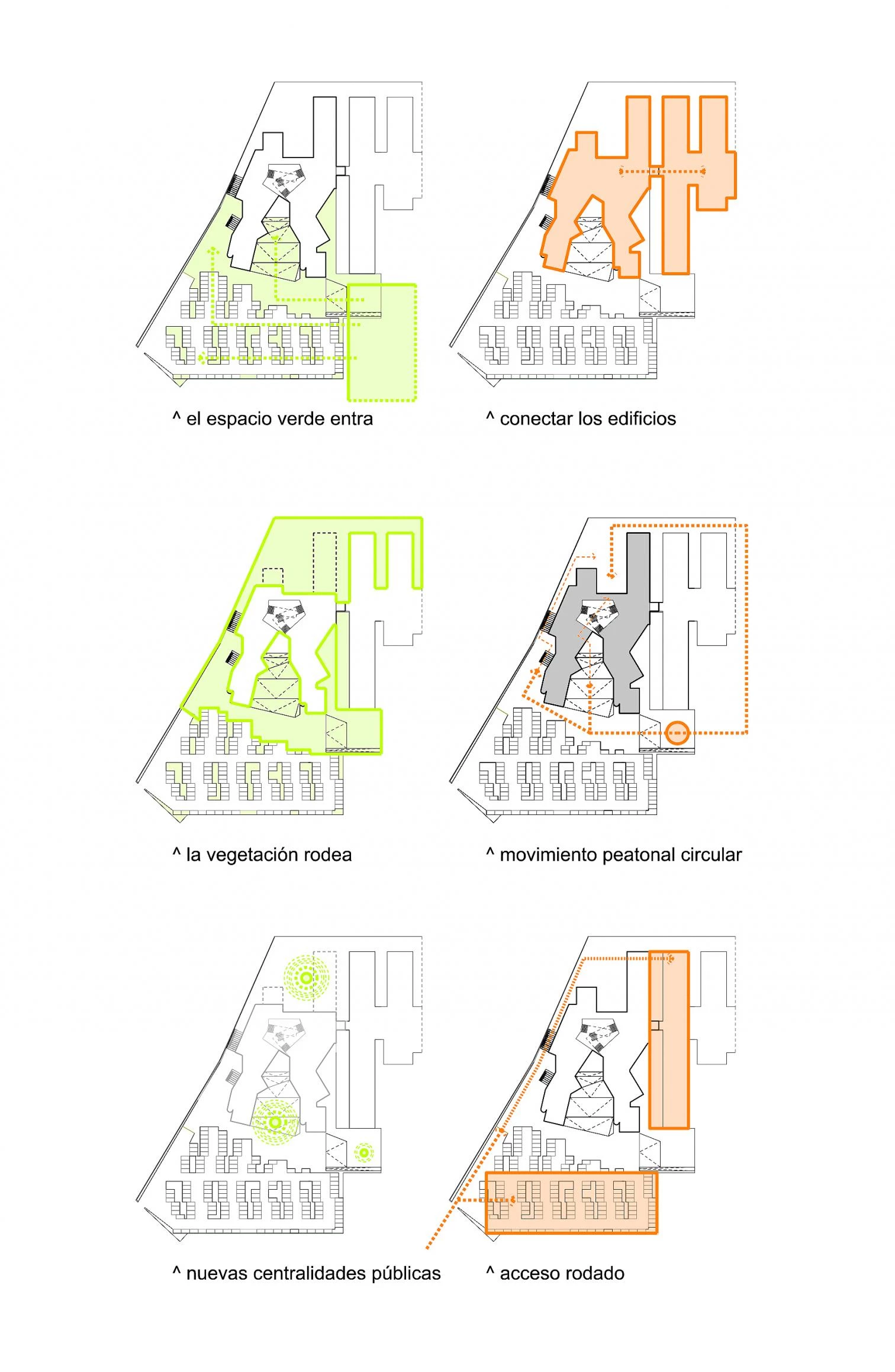 ^ el espacio verde entra

^ conectar los edificios

^ la vegetación rodea

^ movimiento peatonal circular

^ nuevas centralidades públicas

^ acceso rodado