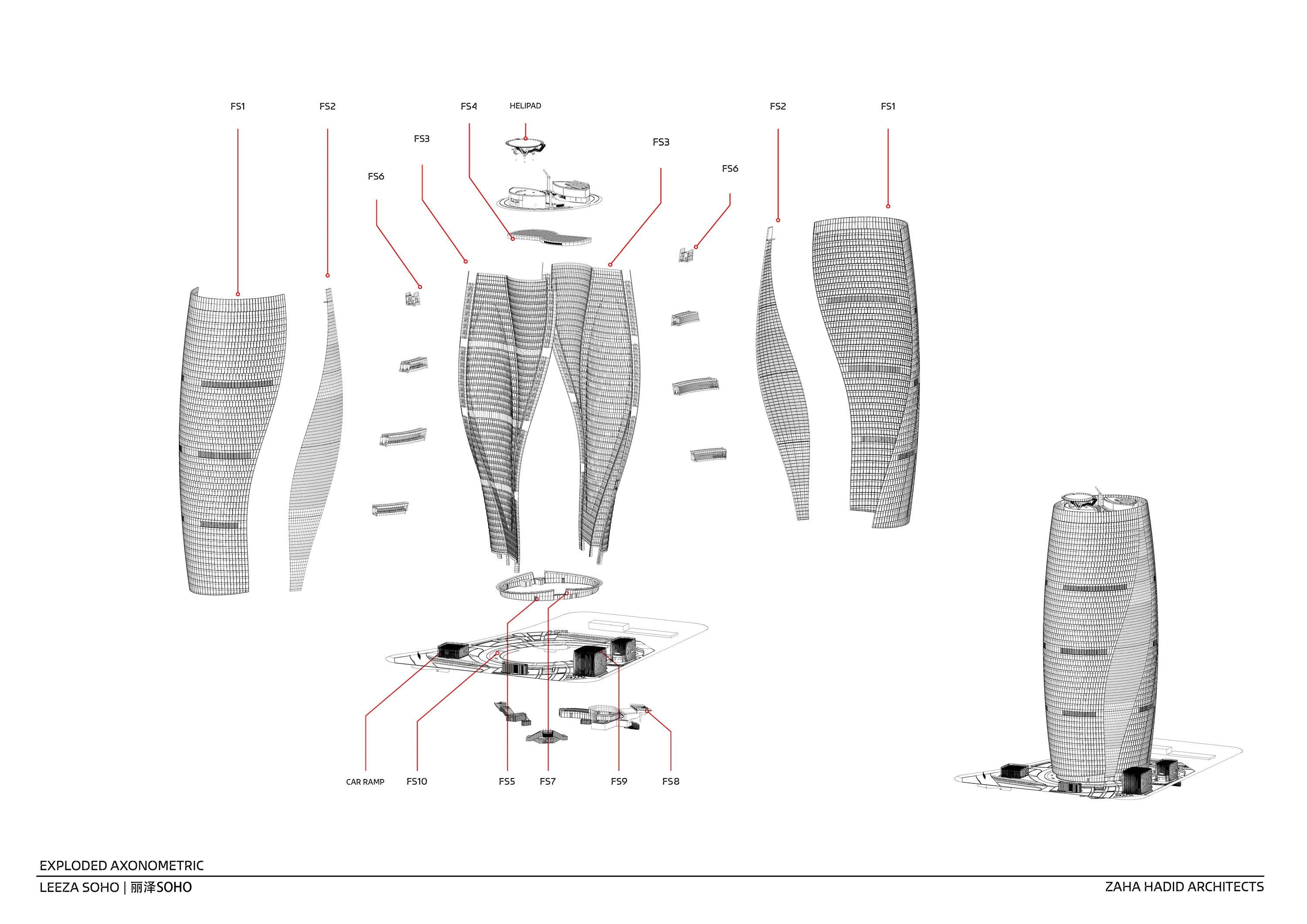 FS1 FS2 FS4 HELIPAD FS2 FS1

FS3 FS3

FS6 FS6

CAR RAMP FS10 FS5 FS7 FS9 FS8

EXPLODED AXONOMETRIC

LEEZA SOHO | 丽泽SOHO

ZAHA HADID ARCHITECTS